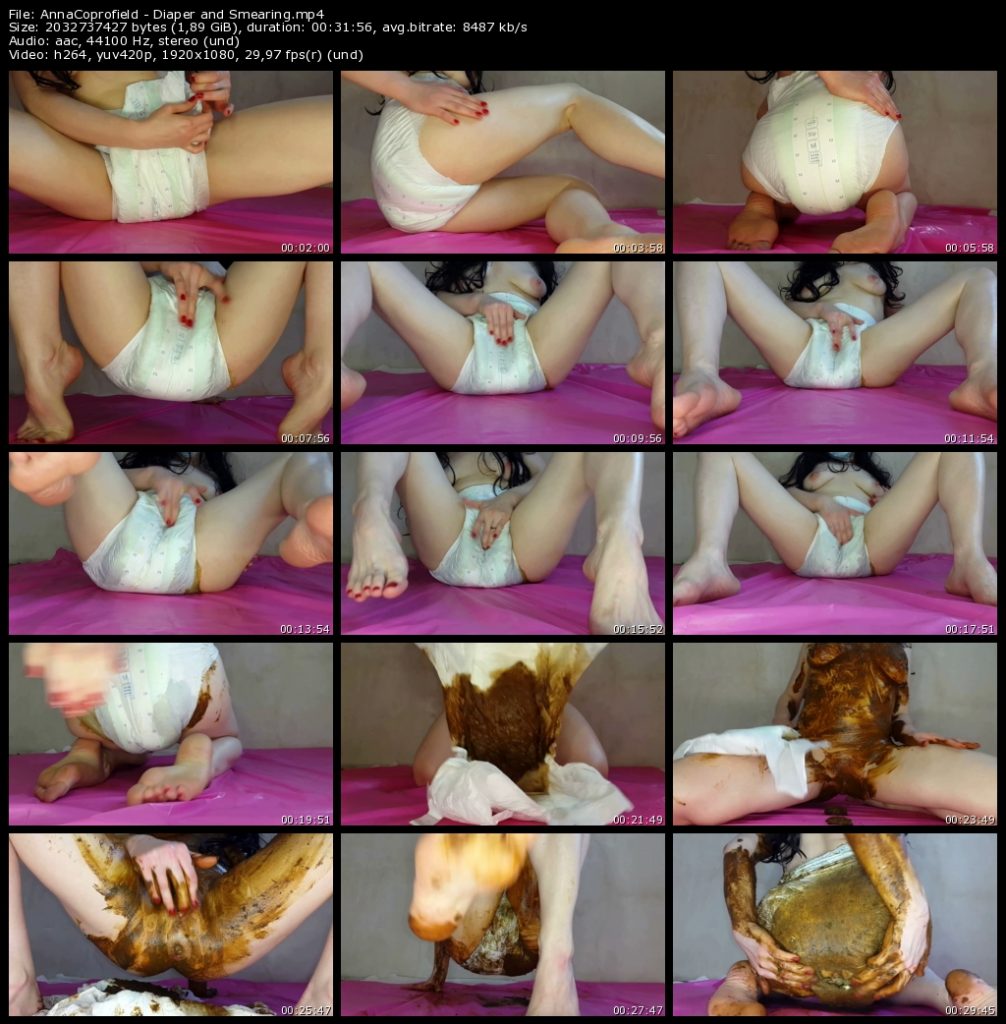 File: AnnaCoprofield - Diaper and Smearing.mp4
Size: 2032737427 bytes (1,89 GiB), duration: 00:31:56, avg.bitrate: 8487 kb/s
Audio: aac, 44100 Hz, stereo (und)
Video: h264, yuv420p, 1920x1080, 29,97 fps(r) (und)

00:02:00
00:03:58
00:05:58
00:07:56
00:09:56
00:11:54
00:13:54
00:15:52
00:17:51
00:19:51
00:21:49
00:23:49
00:25:47
00:27:47
00:29:45