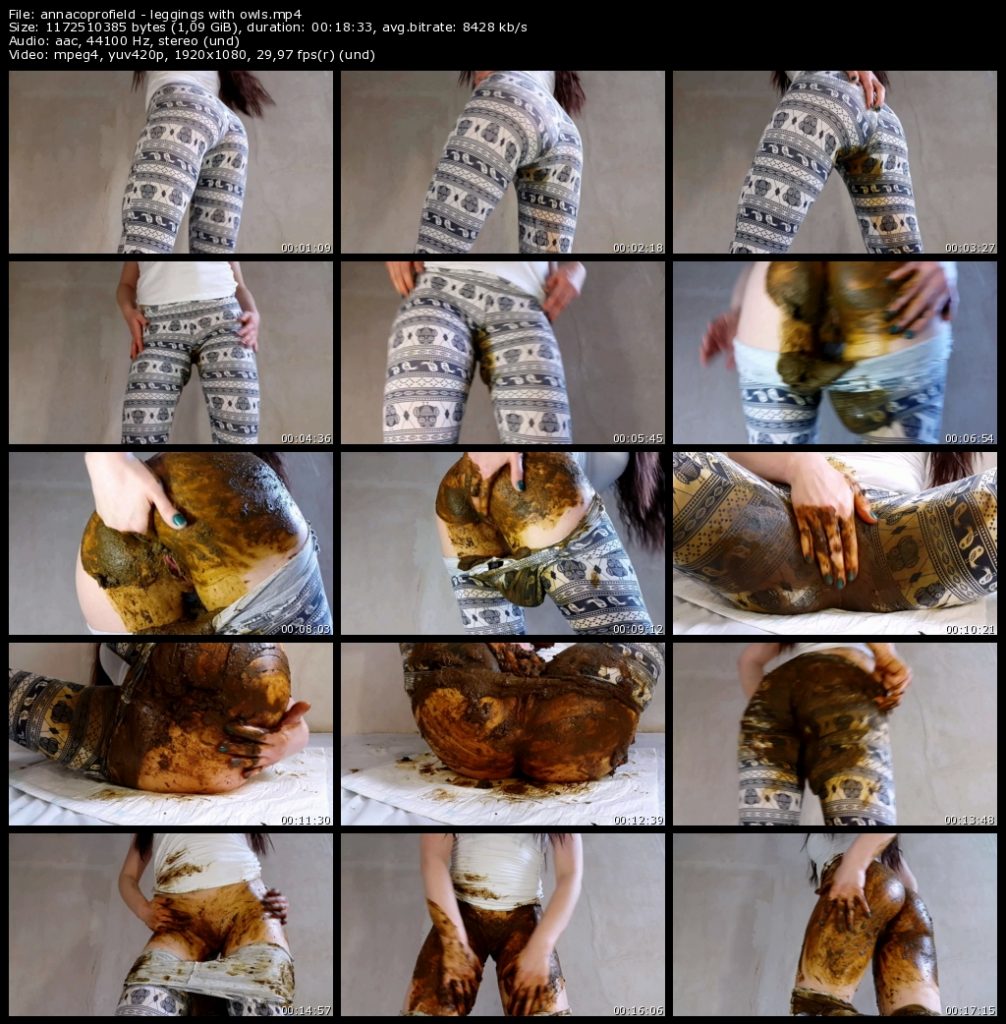 File: annacoprofield - leggings with owls.mp4
Size: 1172510385 bytes (1,09 GiB), duration: 00:18:33, avg.bitrate: 8428 kb/s
Audio: aac, 44100 Hz, stereo (und)
Video: mpeg4, yuv420p, 1920x1080, 29,97 fps(r) (und)

00:01:09
00:02:18
00:03:27
00:04:36
00:05:45
00:06:54
00:08:03
00:09:12
00:10:21
00:11:30
00:12:39
00:13:48
00:14:57
00:16:06
00:17:15